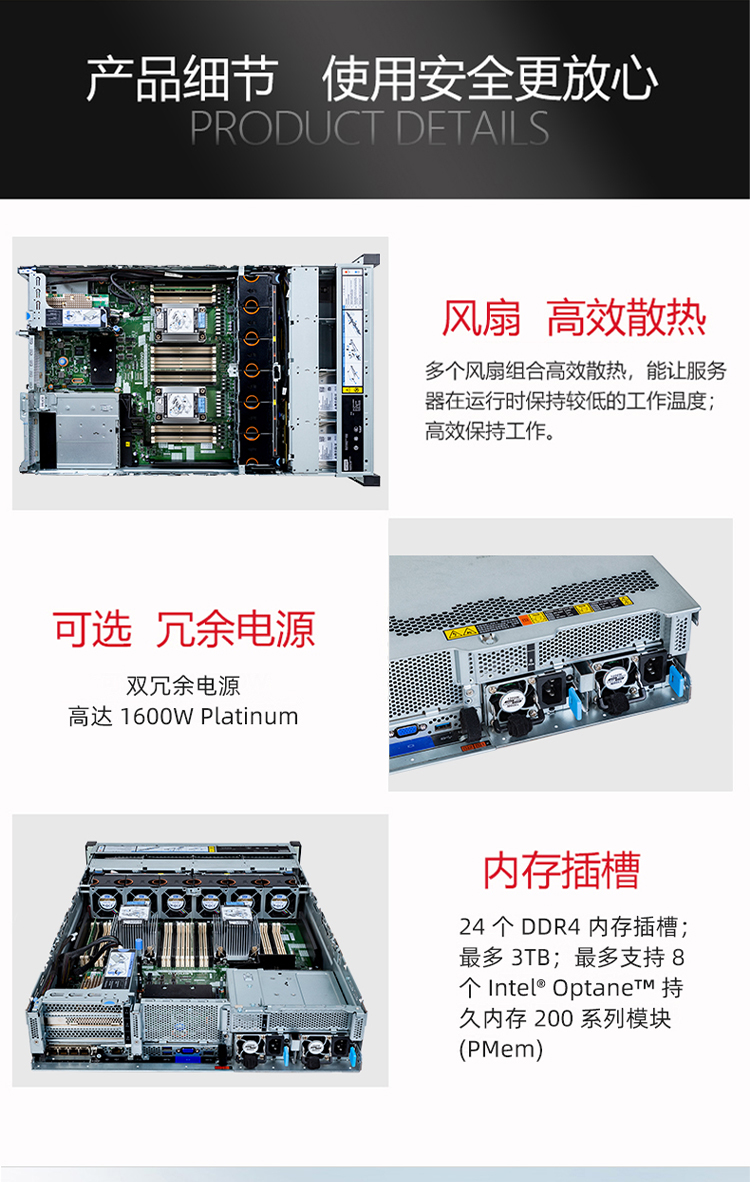 产品细节 使用安全更放心
PRODUCT DETAILS

风扇 高效散热

多个风扇组合高效散热，能让服务器在运行时保持较低的工作温度；高效保持工作。

可选 冗余电源

双冗余电源
高达 1600W Platinum

内存插槽

24 个 DDR4 内存插槽；最多 3TB；最多支持 8 个 Intel® Optane™ 持久内存 200 系列模块 (PMem)